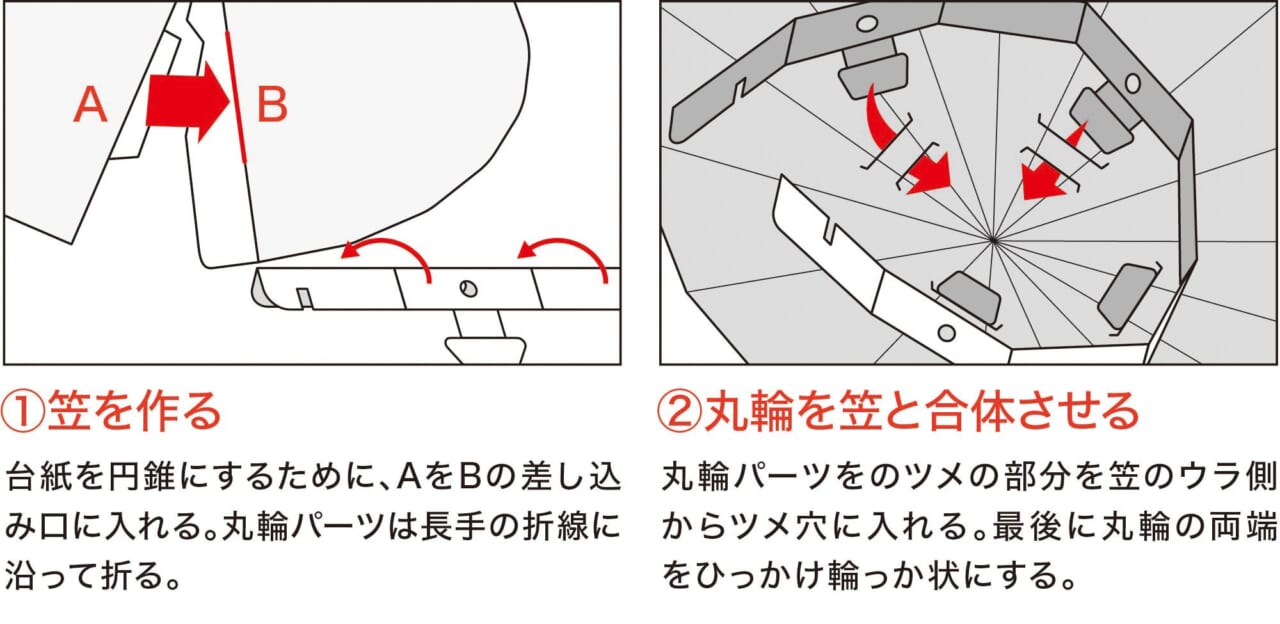 A

B

①笠を作る

台紙を円錐にするために、AをBの差し込み口に入れる。丸輪パーツは長手の折線に沿って折る。

②丸輪を笠と合体させる

丸輪パーツをのツメの部分を笠のウラ側からツメ穴に入れる。最後に丸輪の両端をひっかけ輪っか状にする。